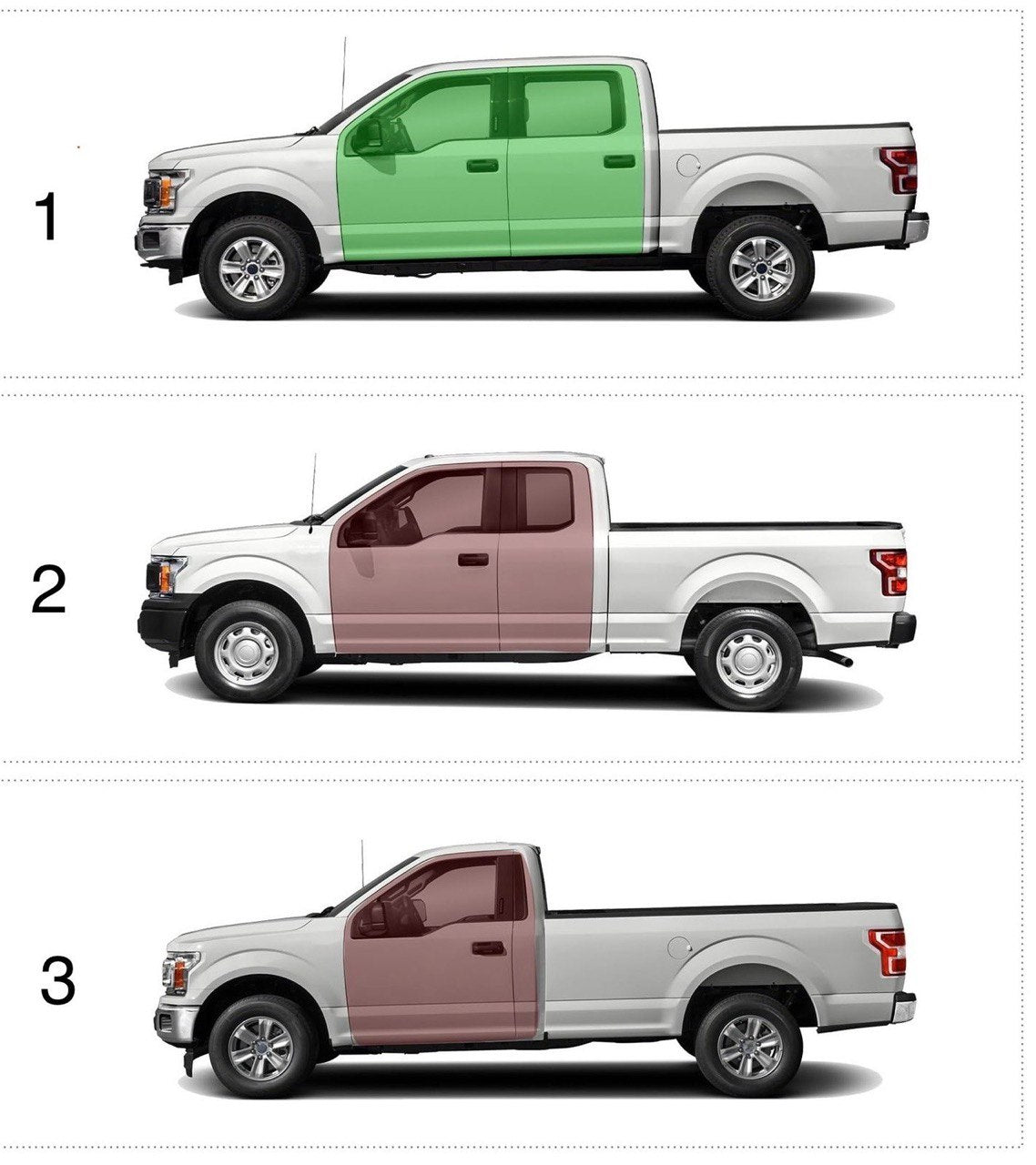 1

2

3